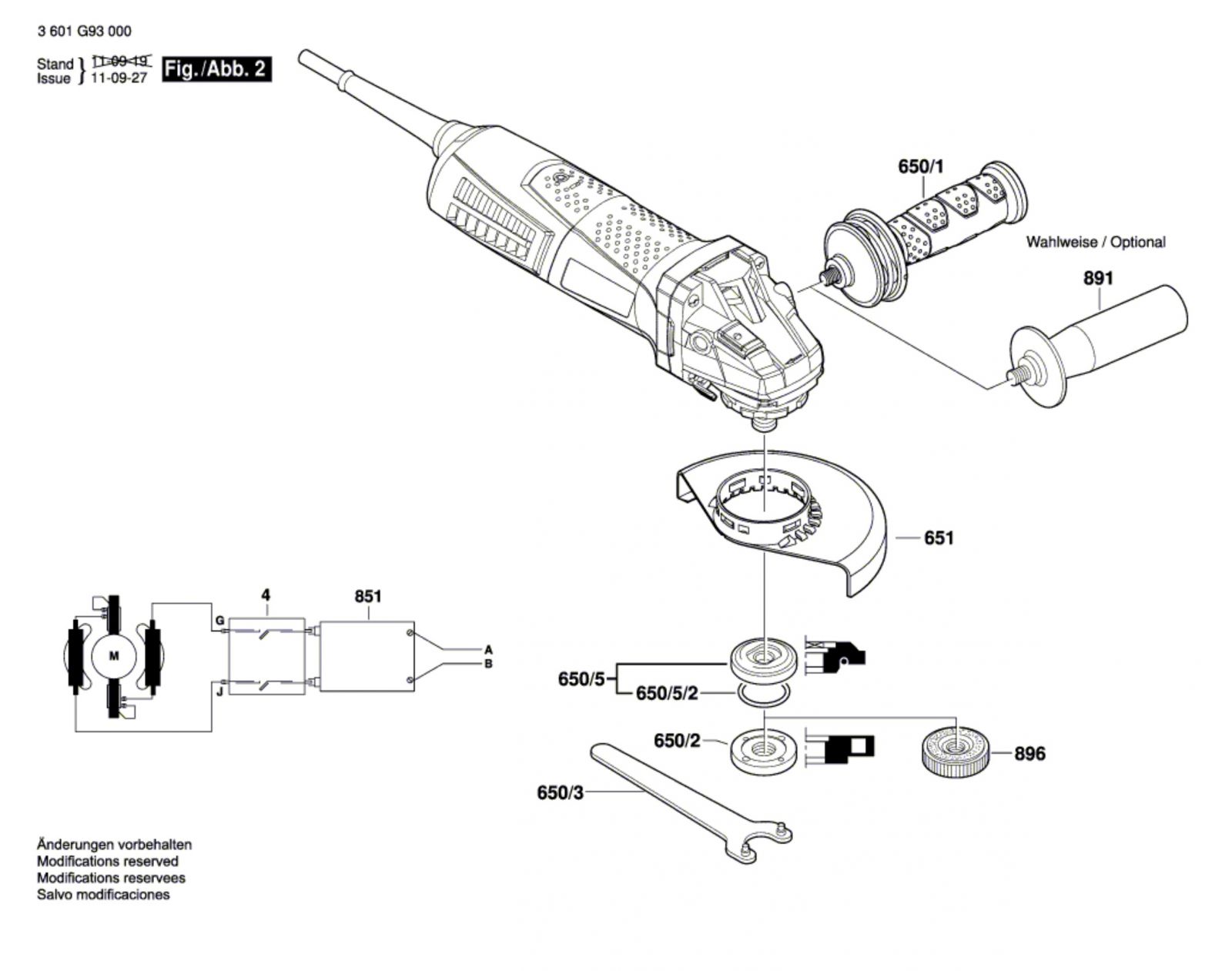 3 601 G93 000

Stand
Issue
11-09-19
11-09-27

Fig./Abb. 2

650/1

Wahlweise / Optional

891

651

4

851

G

J

M

A

B

650/5

650/5/2

650/2

896

650/3

Änderungen vorbehalten
Modifications reserved
Modifications reservees
Salvo modificaciones